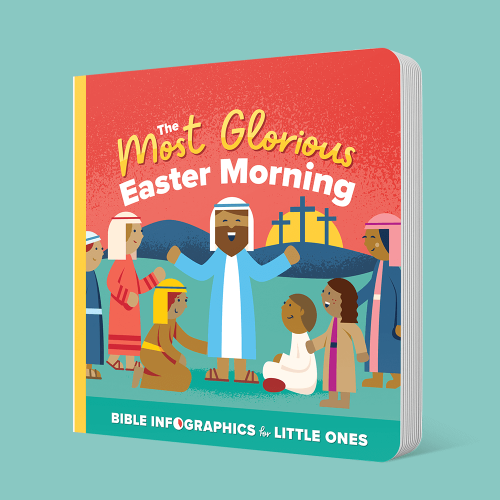 The Most Glorious Easter Morning

BIBLE INFOGRAPHICS for LITTLE ONES