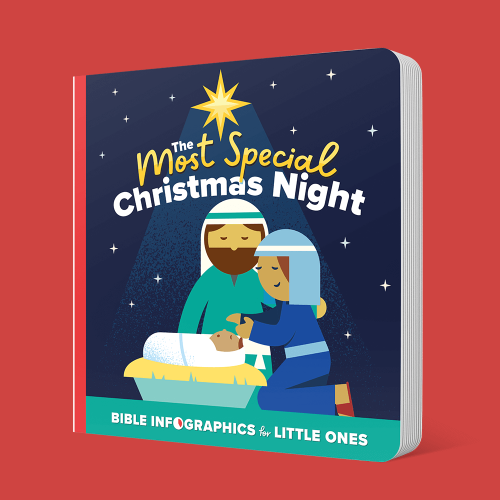 The Most Special Christmas Night

BIBLE INFOGRAPHICS for LITTLE ONES