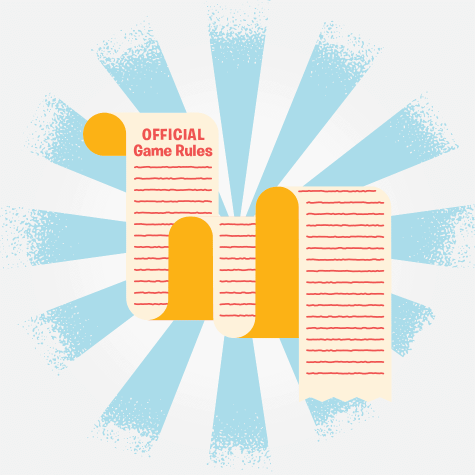 OFFICIAL
Game Rules