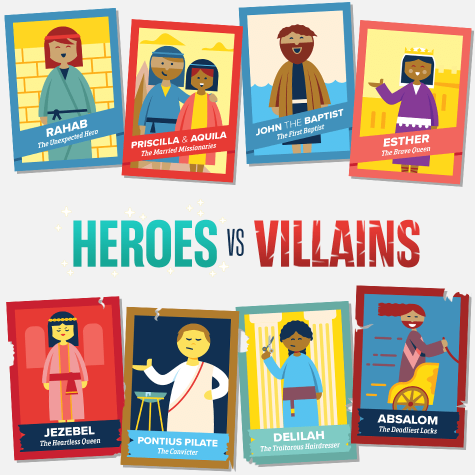 RAHAB
The Unexpected Hero

PRISCILLA & AQUILA
The Married Missionaries

JOHN THE BAPTIST
The First Baptist

ESTHER
The Brave Queen

HEROES VS VILLAINS

JEZEBEL
The Heartless Queen

PONTIUS PILATE
The Convicter

DELILAH
The Traitorous Hairdresser

ABSALOM
The Deadliest Locks