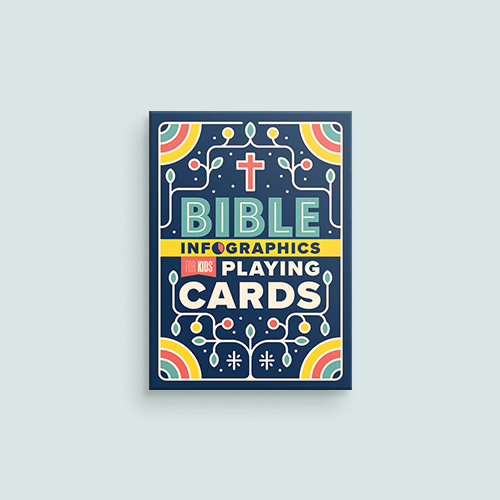 BIBLE
INFOGRAPHICS
FOR KIDS PLAYING
CARDS