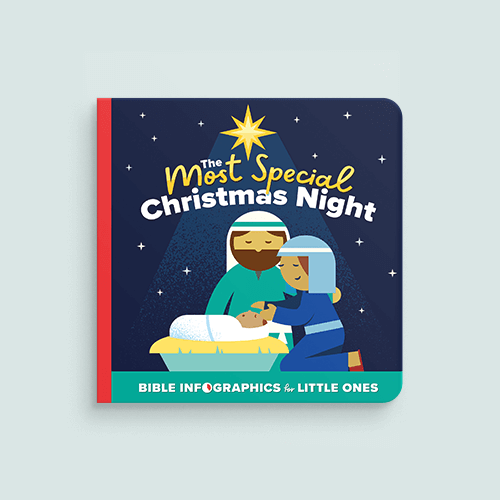 The Most Special Christmas Night

BIBLE INFOGRAPHICS for LITTLE ONES