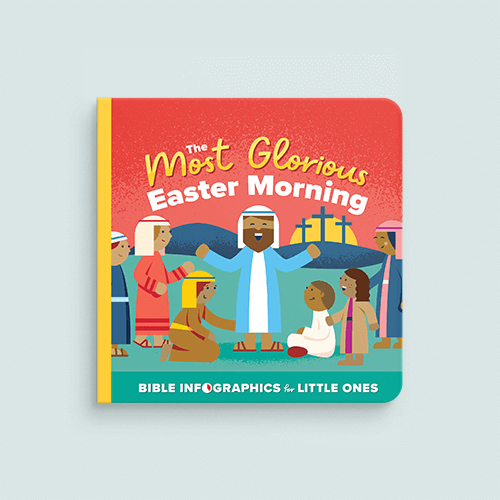 The Most Glorious Easter Morning

BIBLE INFOGRAPHICS for LITTLE ONES