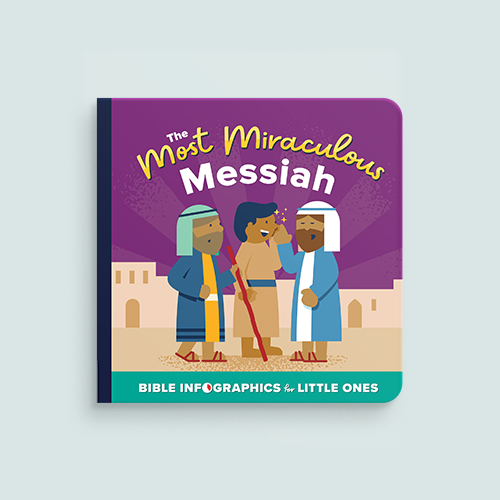 The Most Miraculous Messiah

BIBLE INFOGRAPHICS for LITTLE ONES